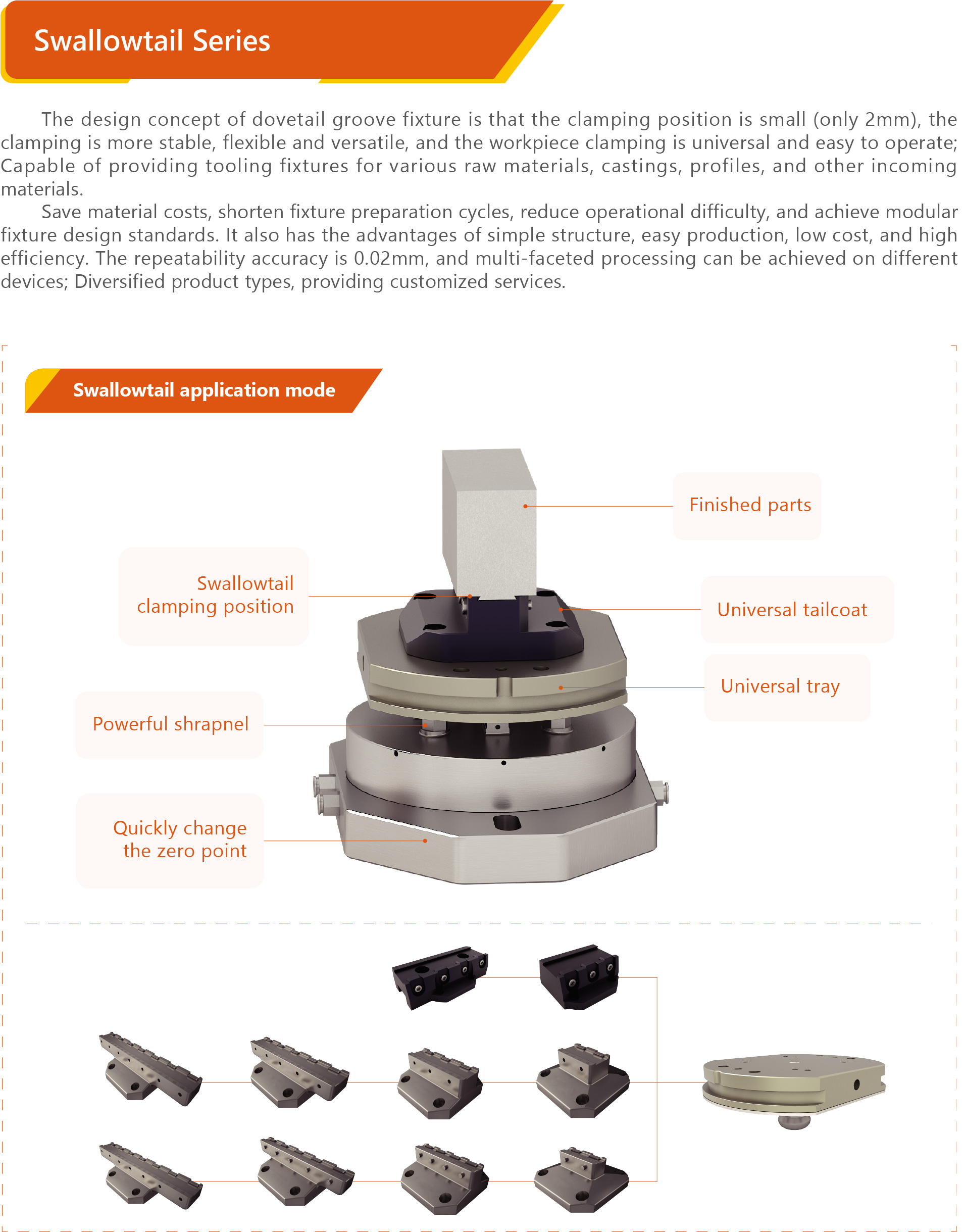 Swallowtail Series

The design concept of dovetail groove fixture is that the clamping position is small (only 2mm), the clamping is more stable, flexible and versatile, and the workpiece clamping is universal and easy to operate; Capable of providing tooling fixtures for various raw materials, castings, profiles, and other incoming materials.

Save material costs, shorten fixture preparation cycles, reduce operational difficulty, and achieve modular fixture design standards. It also has the advantages of simple structure, easy production, low cost, and high efficiency. The repeatability accuracy is 0.02mm, and multi-faceted processing can be achieved on different devices; Diversified product types, providing customized services.

Swallowtail application mode

Finished parts

Swallowtail clamping position

Universal tailcoat

Universal tray

Powerful shrapnel

Quickly change the zero point