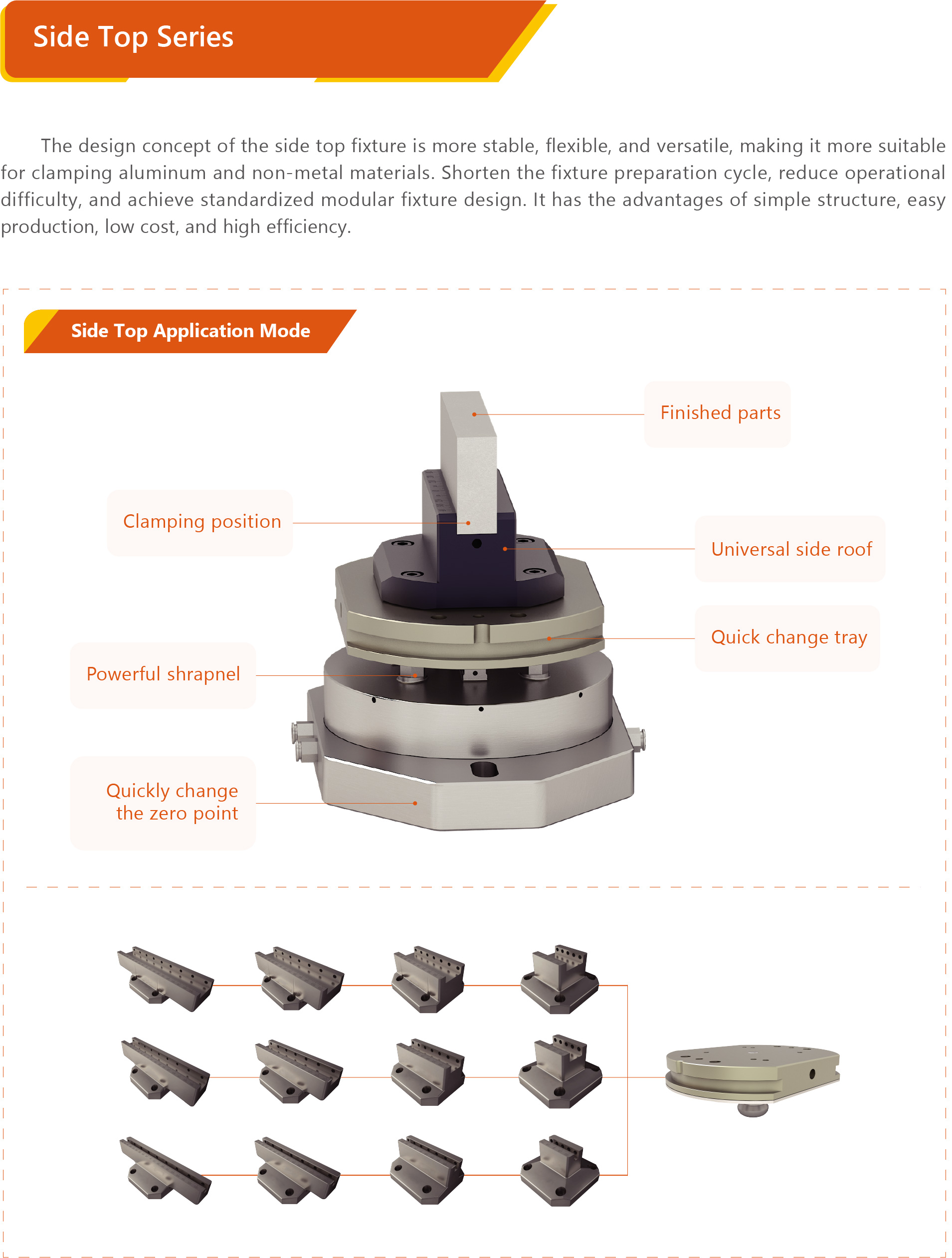 Side Top Series

The design concept of the side top fixture is more stable, flexible, and versatile, making it more suitable for clamping aluminum and non-metal materials. Shorten the fixture preparation cycle, reduce operational difficulty, and achieve standardized modular fixture design. It has the advantages of simple structure, easy production, low cost, and high efficiency.

Side Top Application Mode

Finished parts

Clamping position

Universal side roof

Quick change tray

Powerful shrapnel

Quickly change the zero point