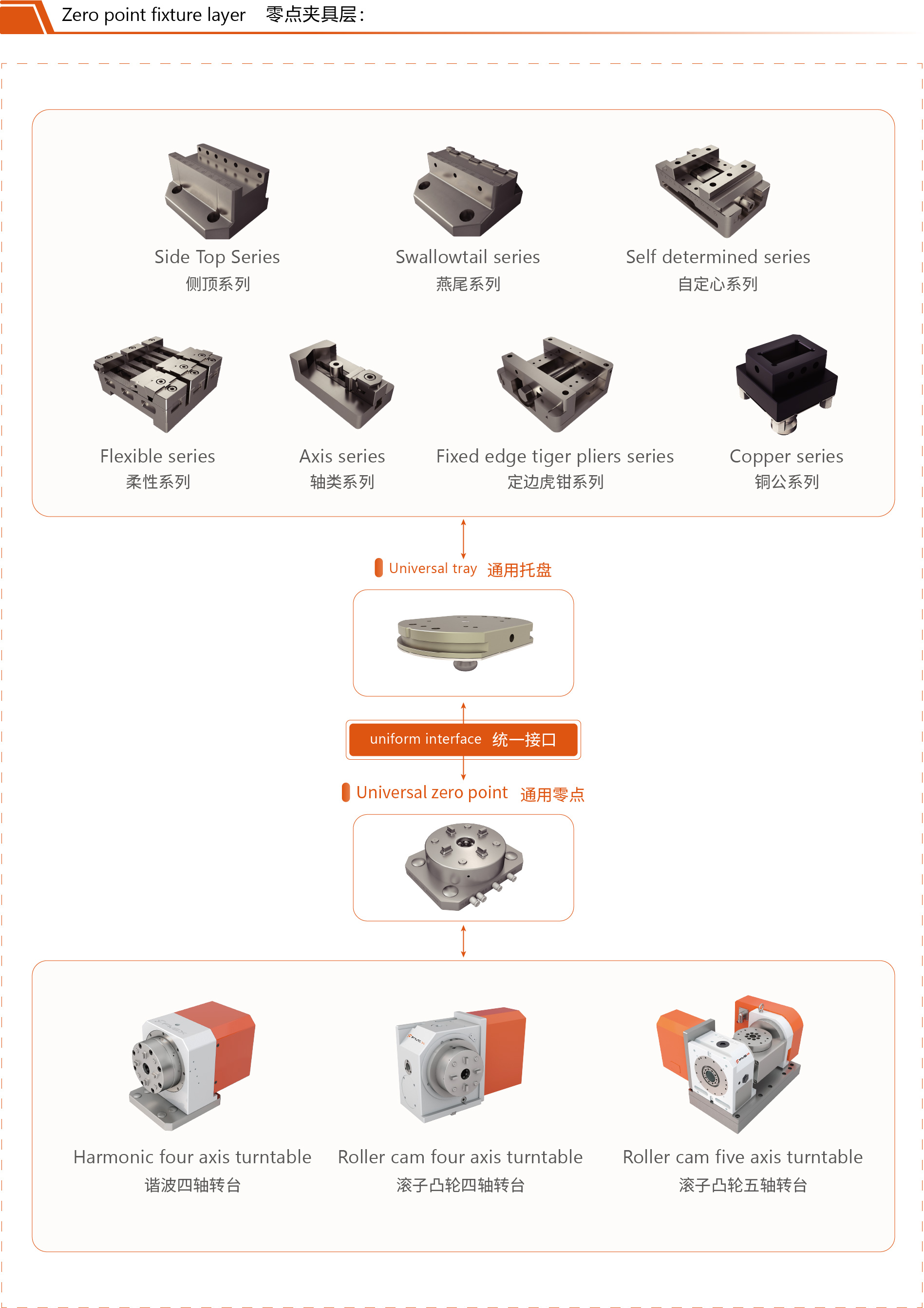 Zero point fixture layer 零点夹具层：

Side Top Series
侧顶系列

Swallowtail series
燕尾系列

Self determined series
自定心系列

Flexible series
柔性系列

Axis series
轴类系列

Fixed edge tiger pliers series
定边虎钳系列

Copper series
铜公系列

Universal tray 通用托盘

uniform interface 统一接口

Universal zero point 通用零点

Harmonic four axis turntable
谐波四轴转台

Roller cam four axis turntable
滚子凸轮四轴转台

Roller cam five axis turntable
滚子凸轮五轴转台